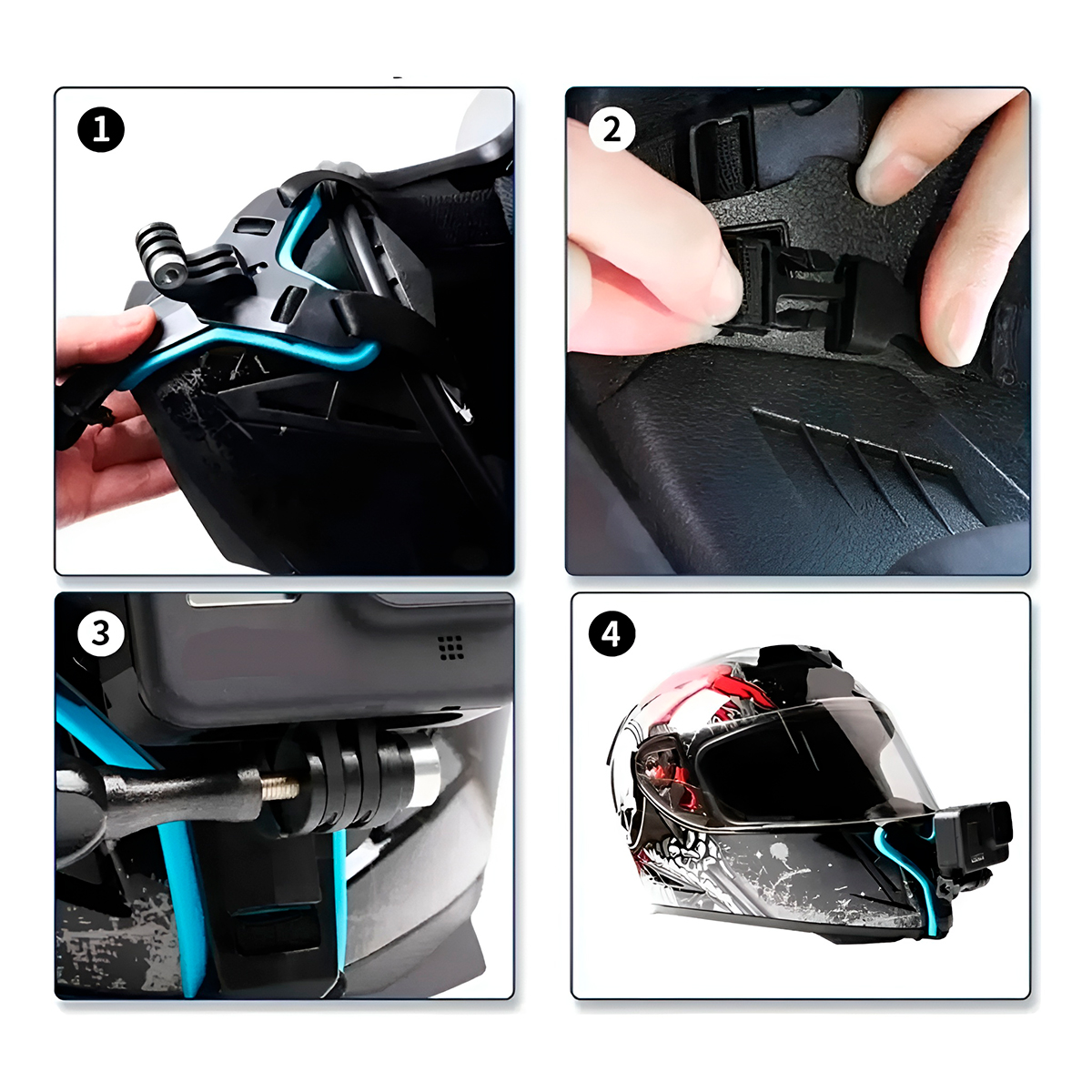 1

2

3

4