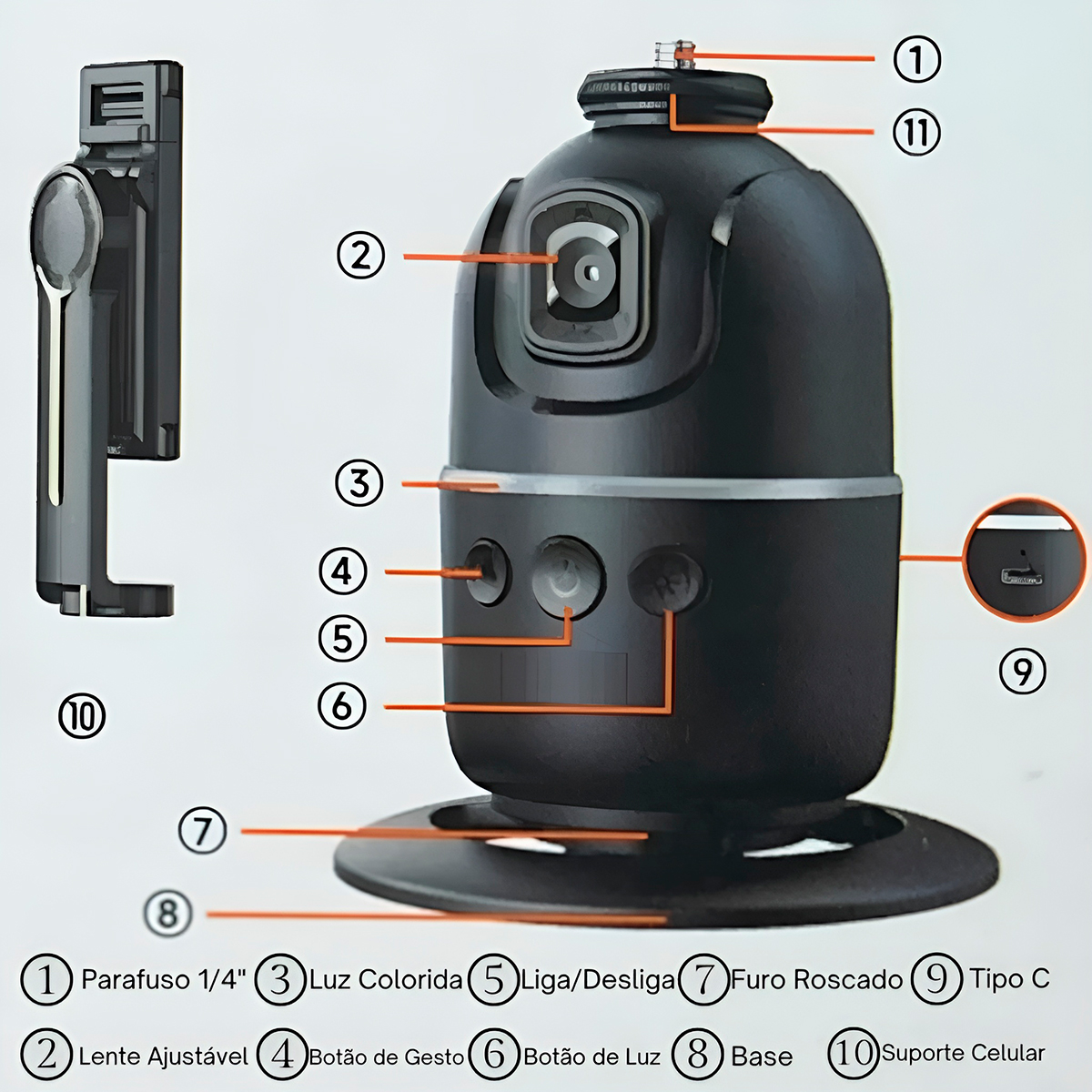 ①
⑪
②
③
④
⑤
⑥
⑨
⑩
⑦
⑧

① Parafuso 1/4" ③ Luz Colorida ⑤ Liga/Desliga ⑦ Furo Roscado ⑨ Tipo C

② Lente Ajustável ④ Botão de Gesto ⑥ Botão de Luz ⑧ Base ⑩ Suporte Celular