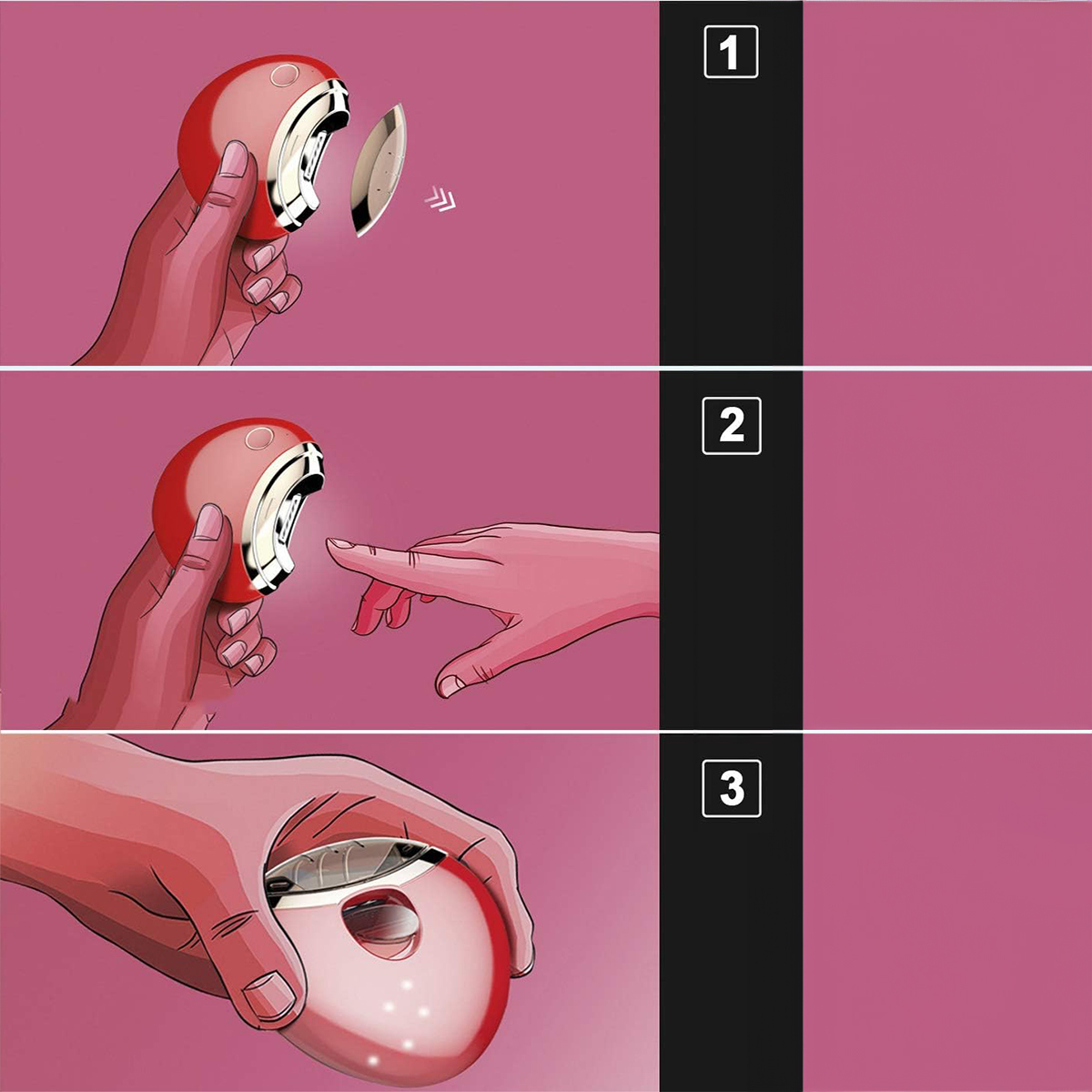 1

2

3